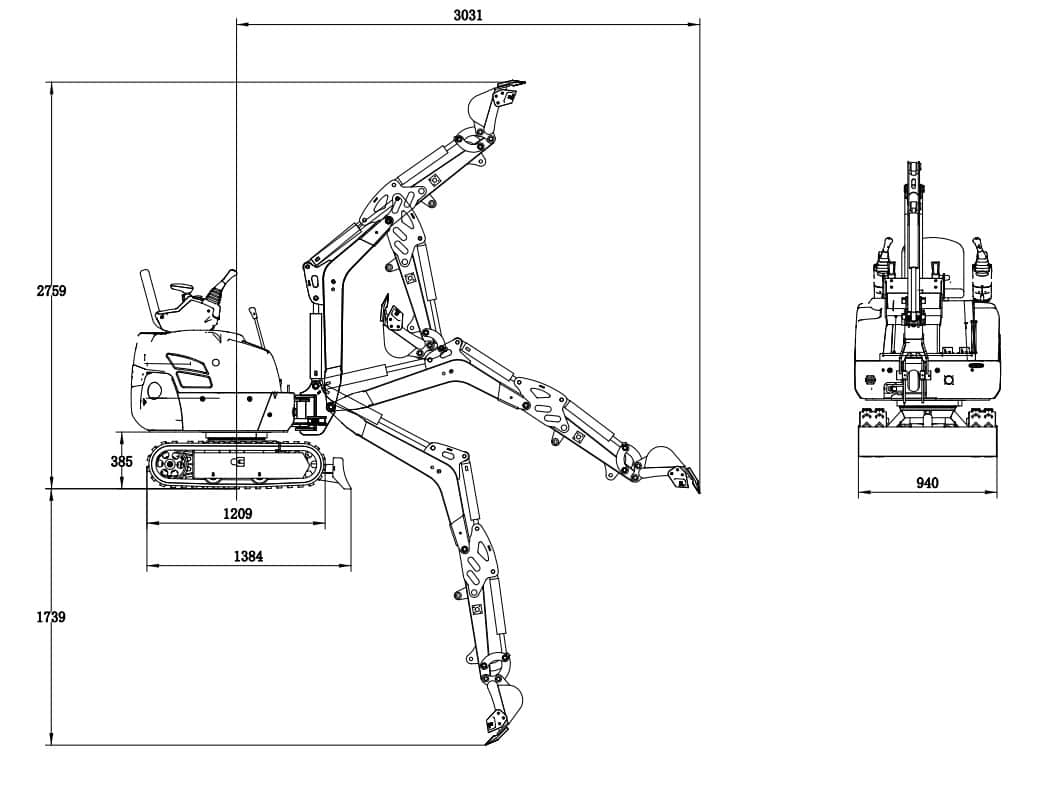 3031

2759

385

1209

1384

1739

940