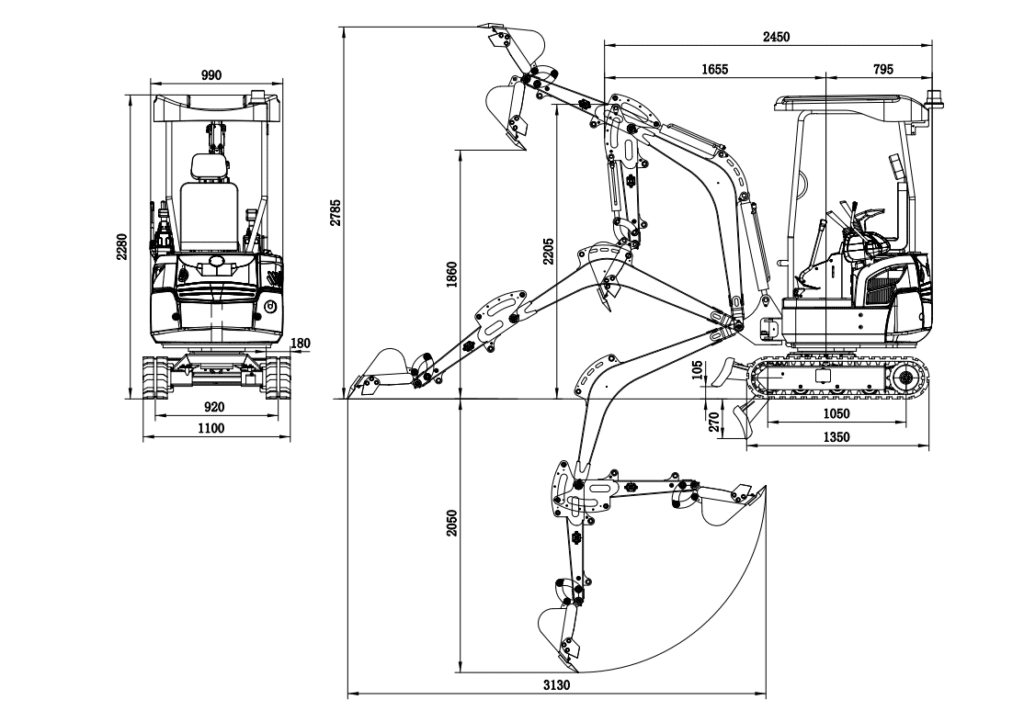 990
2280
180
920
1100
2785
1860
2205
2450
1655
795
105
270
1050
1350
2050
3130